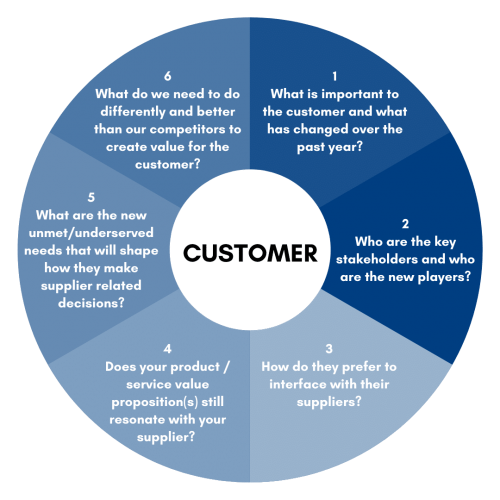 CUSTOMER

1
What is important to the customer and what has changed over the past year?

2
Who are the key stakeholders and who are the new players?

3
How do they prefer to interface with their suppliers?

4
Does your product / service value proposition(s) still resonate with your supplier?

5
What are the new unmet/underserved needs that will shape how they make supplier related decisions?

6
What do we need to do differently and better than our competitors to create value for the customer?